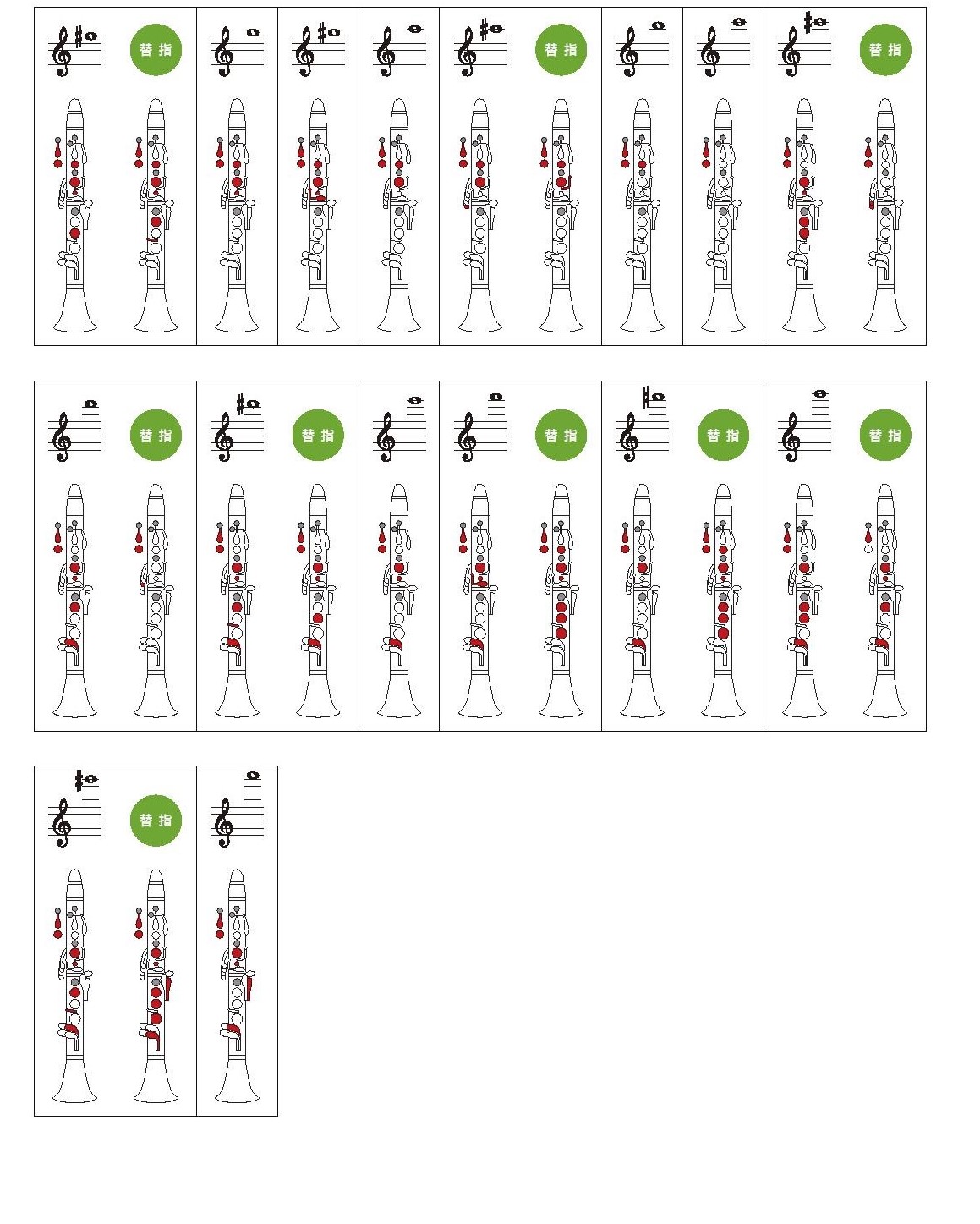 替指

替指

替指

替指

替指

替指

替指

替指

替指